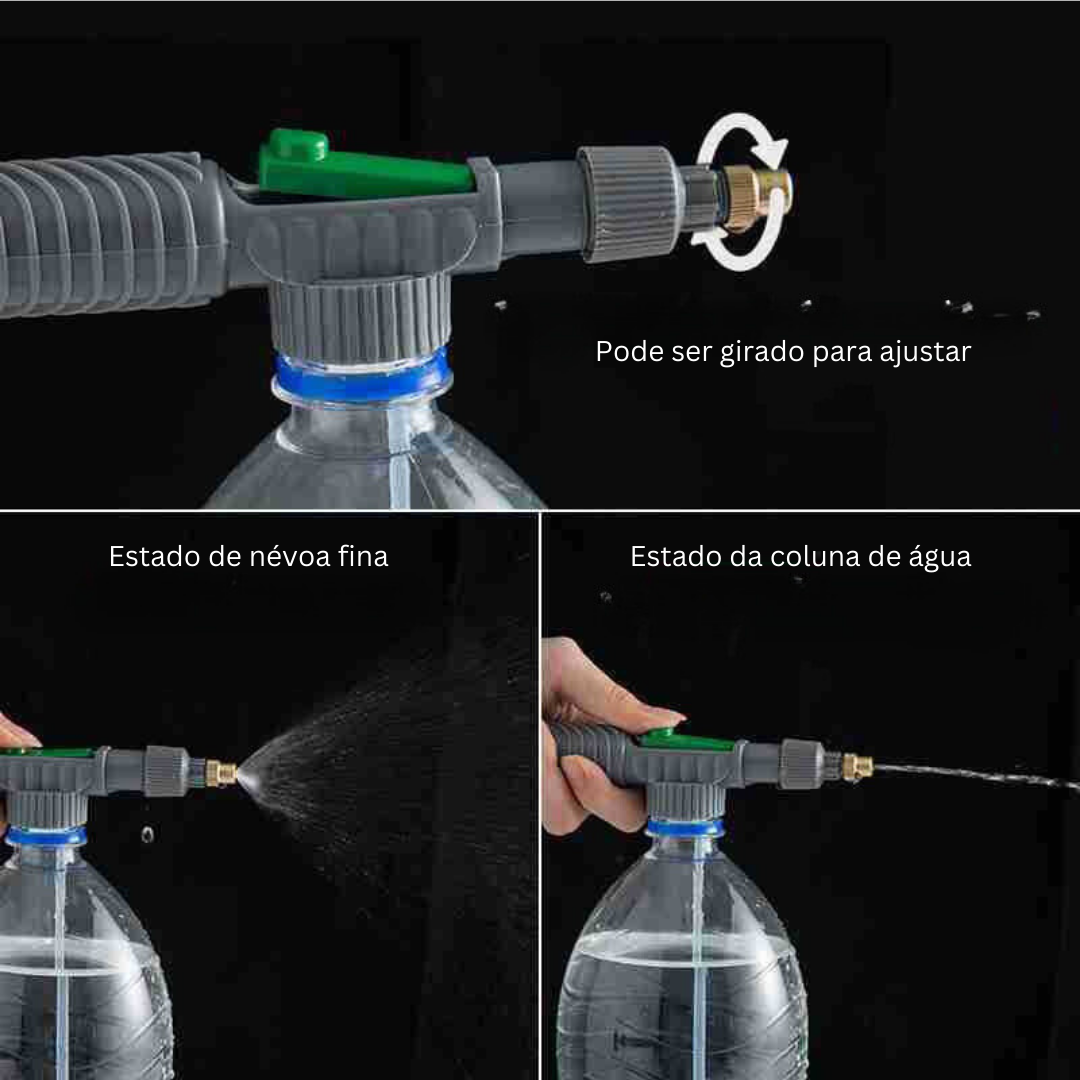 Pode ser girado para ajustar

Estado de névoa fina

Estado da coluna de água