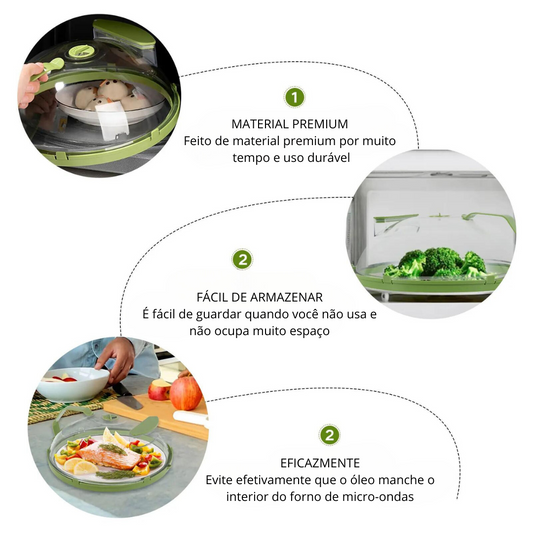 1

MATERIAL PREMIUM
Feito de material premium por muito tempo e uso durável

2

FÁCIL DE ARMAZENAR
É fácil de guardar quando você não usa e não ocupa muito espaço

2

EFICAZMENTE
Evite efetivamente que o óleo manche o interior do forno de micro-ondas