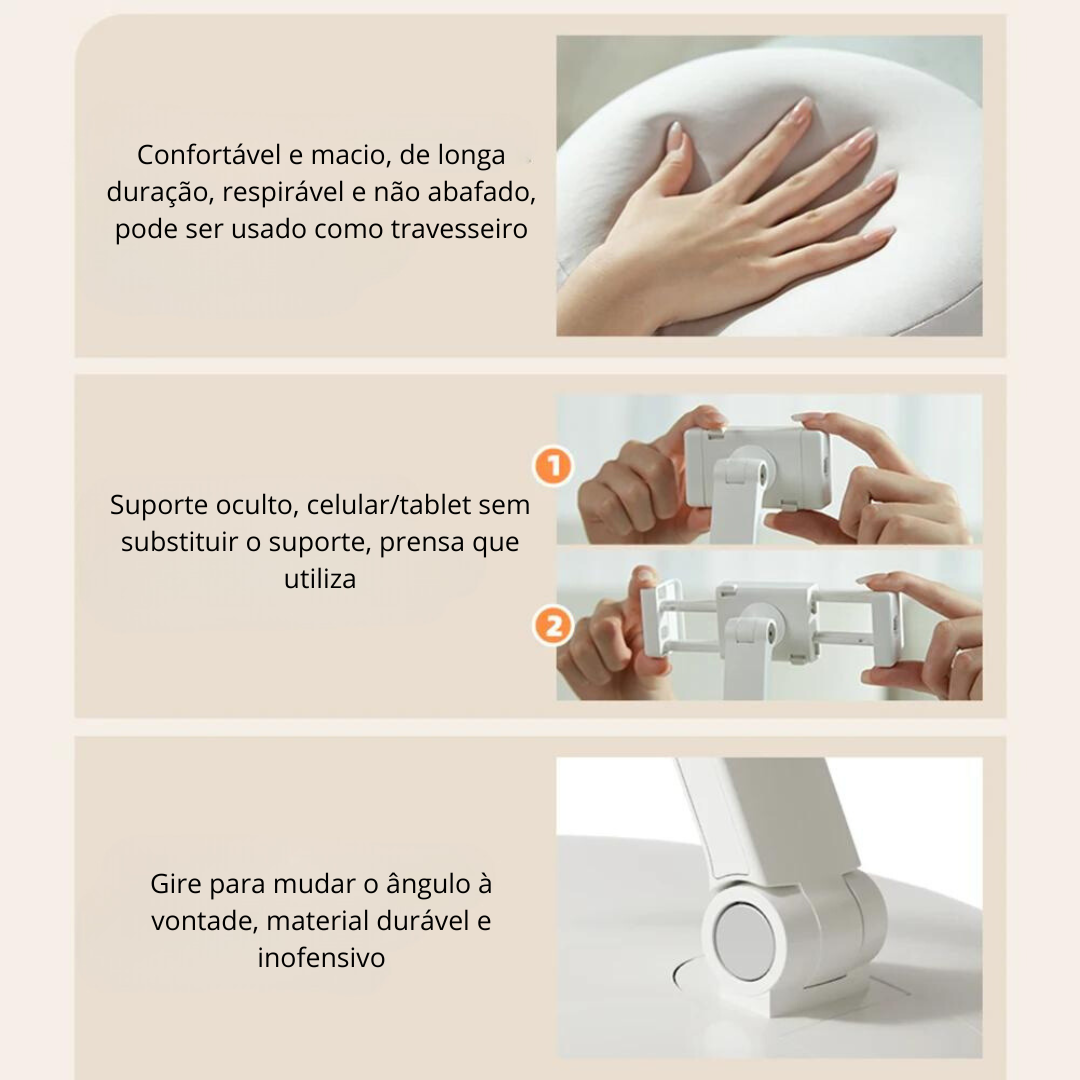 Confortável e macio, de longa duração, respirável e não abafado, pode ser usado como travesseiro

Suporte oculto, celular/tablet sem substituir o suporte, prensa que utiliza

1

2

Gire para mudar o ângulo à vontade, material durável e inofensivo